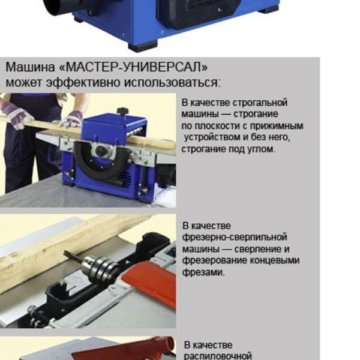 Машина «МАСТЕР-УНИВЕРСАЛ» может эффективно использоваться:

В качестве строгальной машины — строгание по плоскости с прижимным устройством и без него, строгание под углом.

В качестве фрезерно-сверлильной машины — сверление и фрезерование концевыми фрезами.

В качестве распиловочной