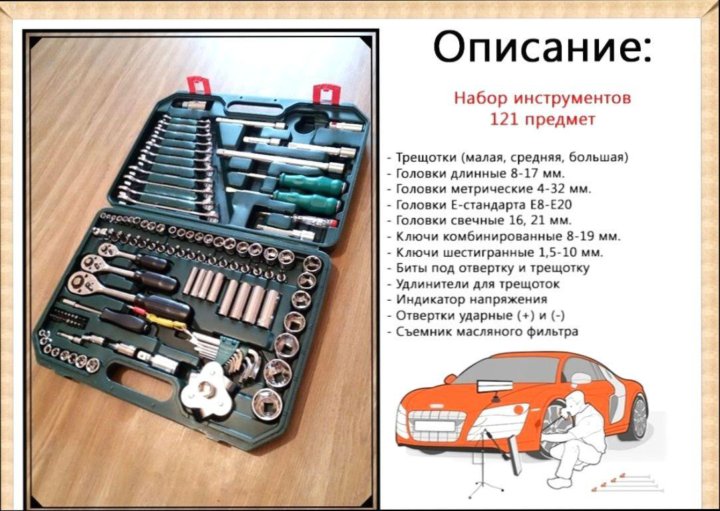 Описание:

Набор инструментов
121 предмет

- Трещотки (малая, средняя, большая)
- Головки длинные 8-17 мм.
- Головки метрические 4-32 мм.
- Головки Е-стандарта Е8-Е20
- Головки свечные 16, 21 мм.
- Ключи комбинированные 8-19 мм.
- Ключи шестигранные 1,5-10 мм.
- Биты под отвертку и трещотку
- Удлинители для трещоток
- Индикатор напряжения
- Отвертки ударные (+) и (-)
- Съемник масляного фильтра