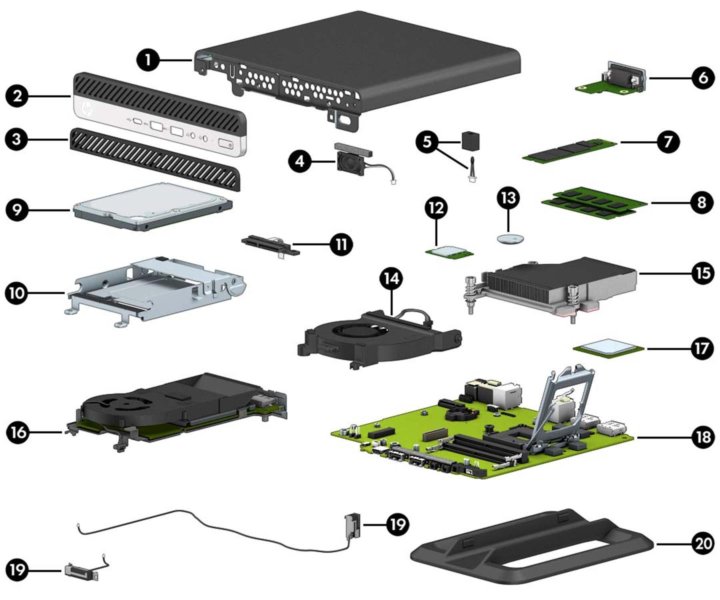 1
2
3
4
5
6
7
8
9
10
11
12
13
14
15
16
17
18
19
19
20