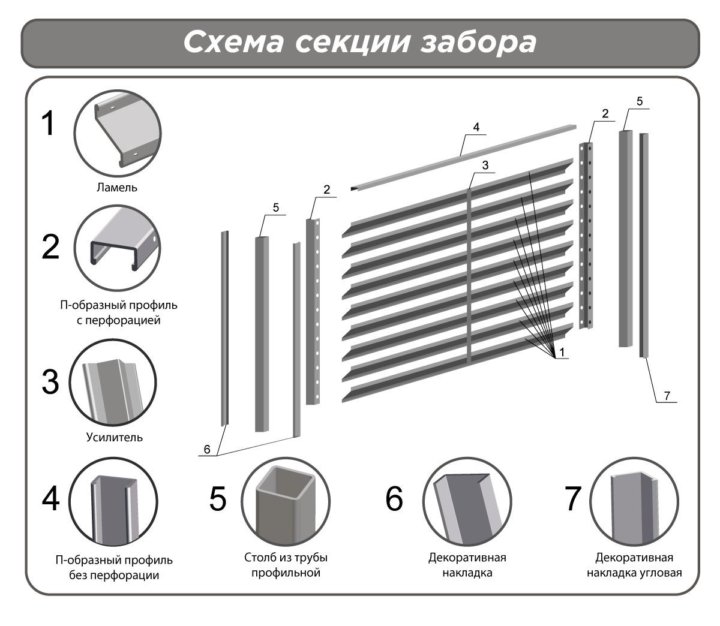 Схема секции забора

1
Ламель

2
П-образный профиль с перфорацией

3
Усилитель

4
П-образный профиль без перфорации

4
3
2
5
2
5
1
7
6

5
Столб из трубы профильной

6
Декоративная накладка

7
Декоративная накладка угловая