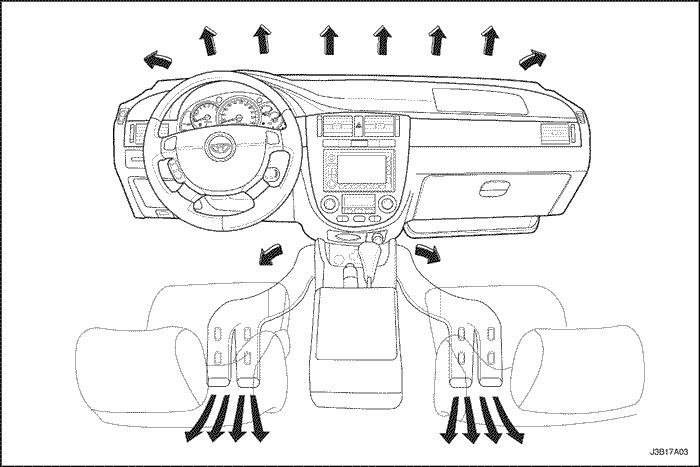 J3B17A03