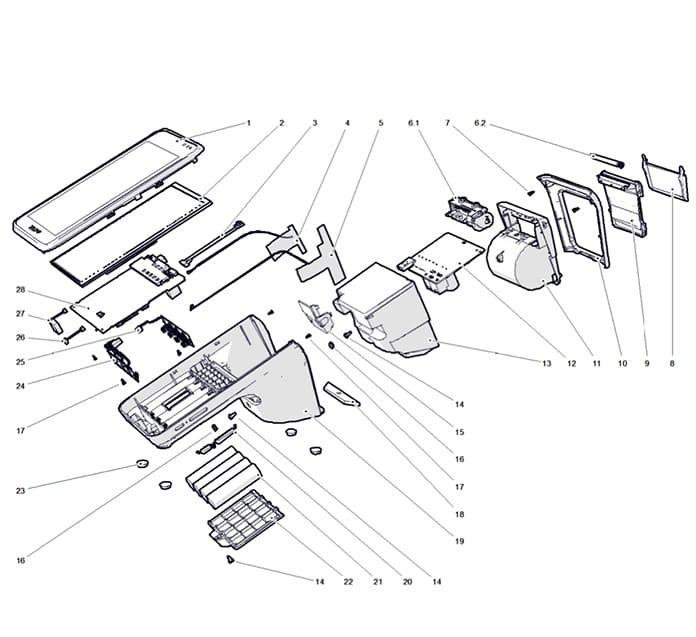 1
2
3
4
5
6.1
7
6.2
28
27
26
25
24
17
23
16
13
12
11
10
9
8
14
15
16
17
18
19
14
22
21
20
14