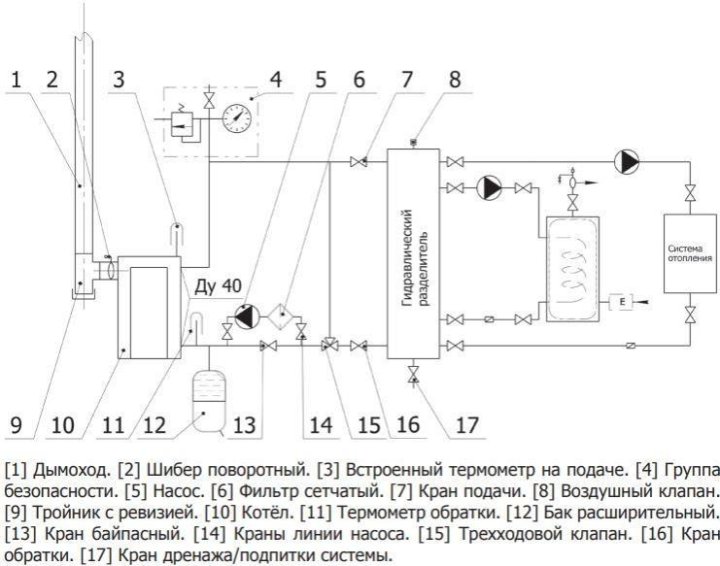 1 2 3 4 5 6 7 8

Ду 40

Гидравлический разделитель

Система отопления

E

9 10 11 12 13 14 15 16 17

[1] Дымоход. [2] Шибер поворотный. [3] Встроенный термометр на подаче. [4] Группа безопасности. [5] Насос. [6] Фильтр сетчатый. [7] Кран подачи. [8] Воздушный клапан. [9] Тройник с ревизией. [10] Котёл. [11] Термометр обратки. [12] Бак расширительный. [13] Кран байпасный. [14] Краны линии насоса. [15] Трехходовой клапан. [16] Кран обратки. [17] Кран дренажа/подпитки системы.