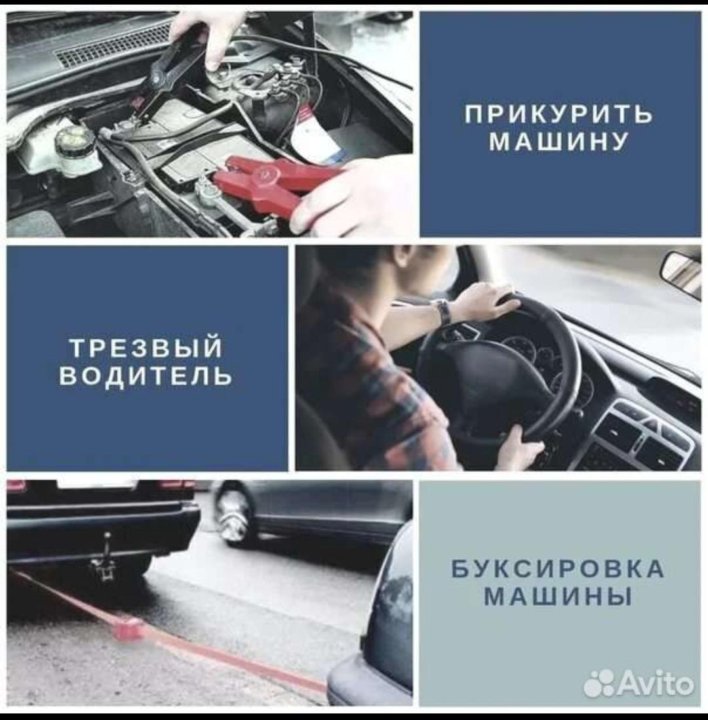 ПРИКУРИТЬ МАШИНУ

ТРЕЗВЫЙ ВОДИТЕЛЬ

БУКСИРОВКА МАШИНЫ

Avito