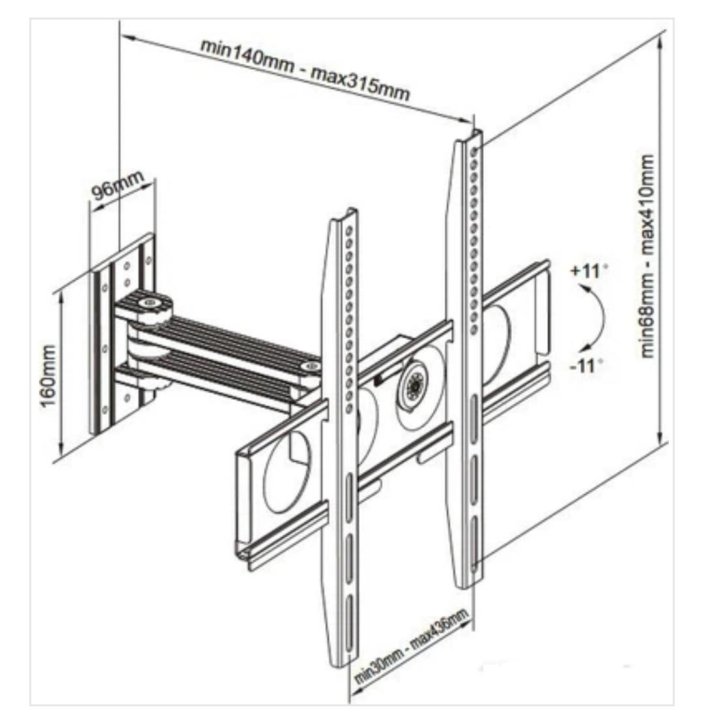 min140mm - max315mm

96mm

160mm

+11°

-11°

min68mm - max410mm

min30mm - max436mm