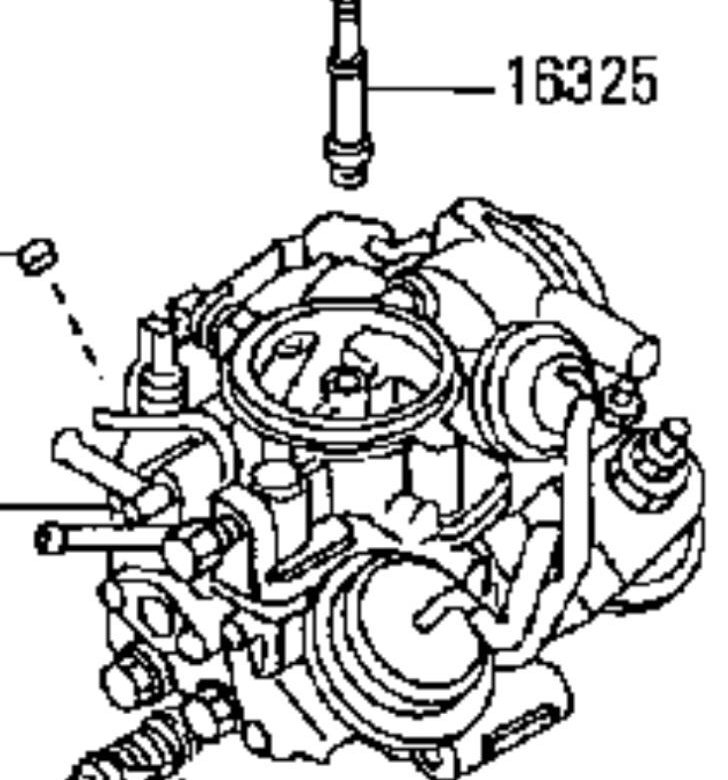 16325